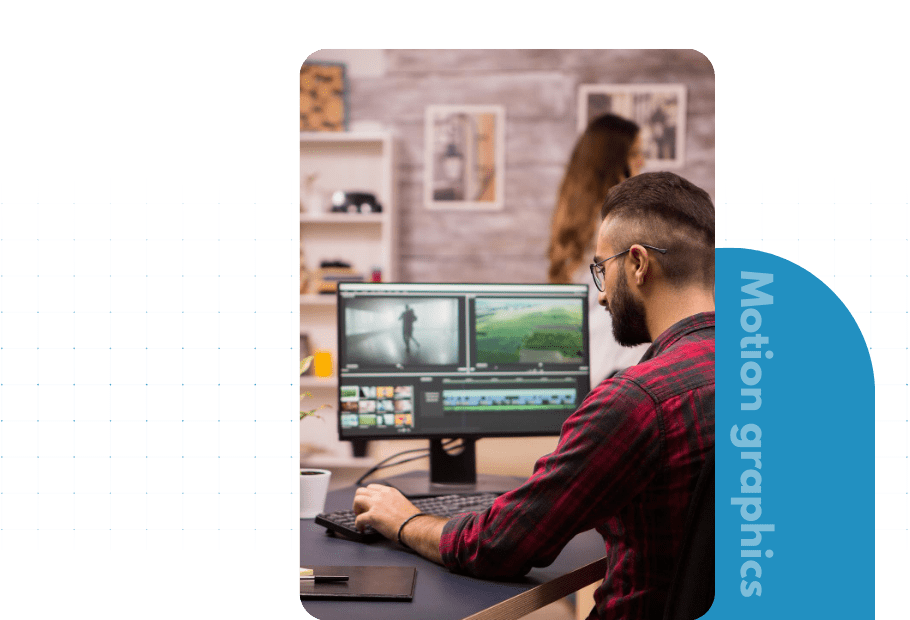 Motion graphics